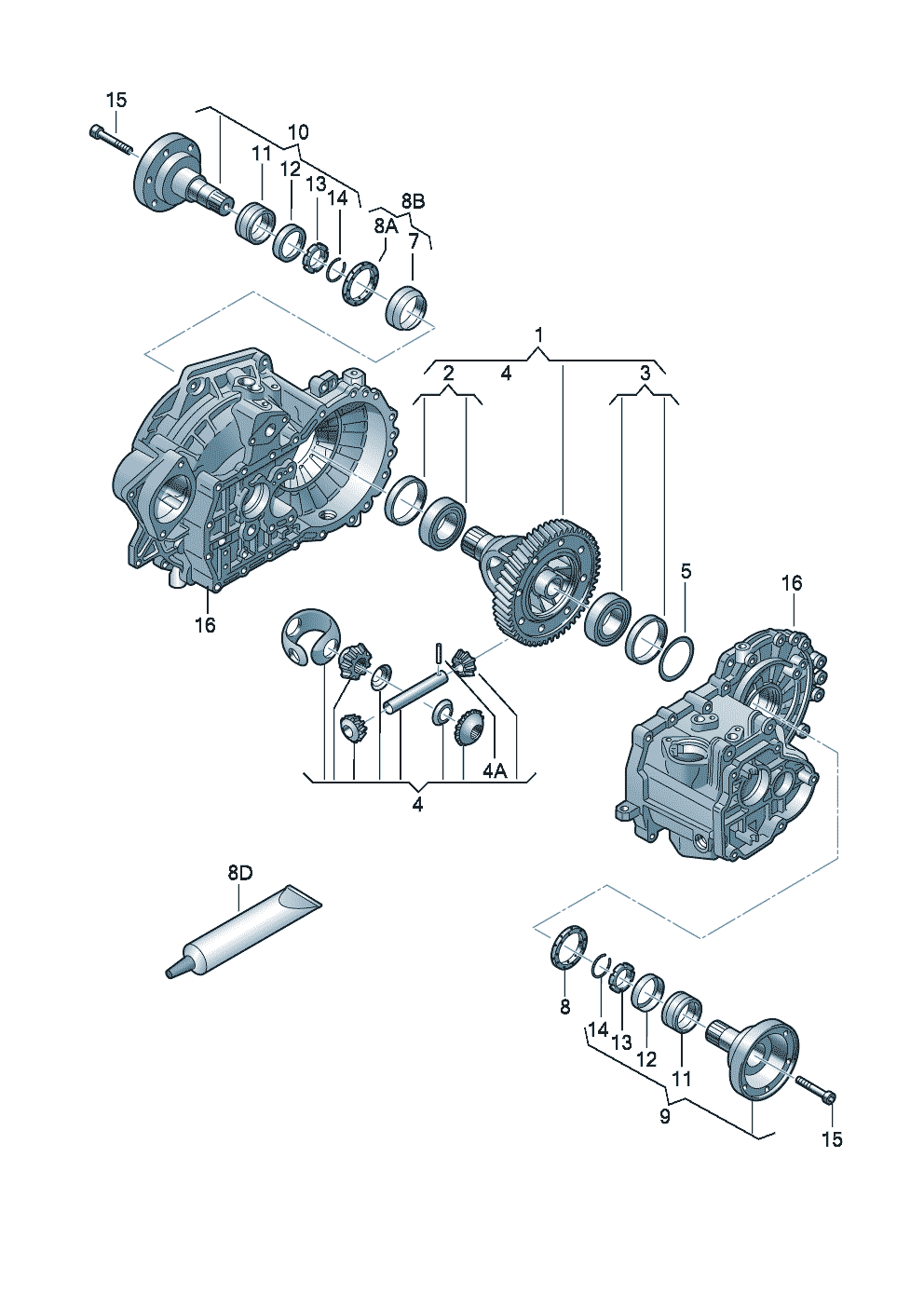 15
10
11
12
13
14
8B
8A
7
1
2
4
3
5
16
16
4A
4
8D
8
14
13
12
11
9
15